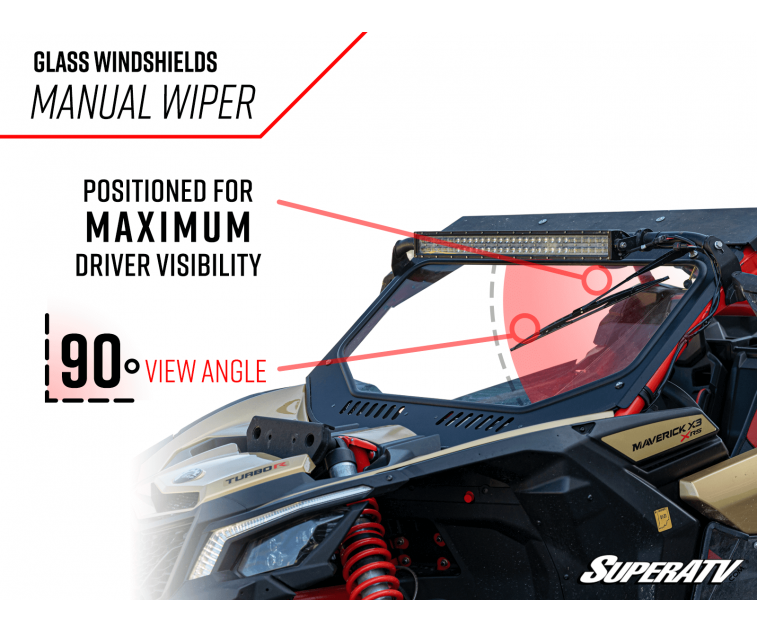 GLASS WINDSHIELDS
MANUAL WIPER

POSITIONED FOR
MAXIMUM
DRIVER VISIBILITY

90° VIEW ANGLE

TURBO R

MAVERICK X3 X RS

SUPERATV